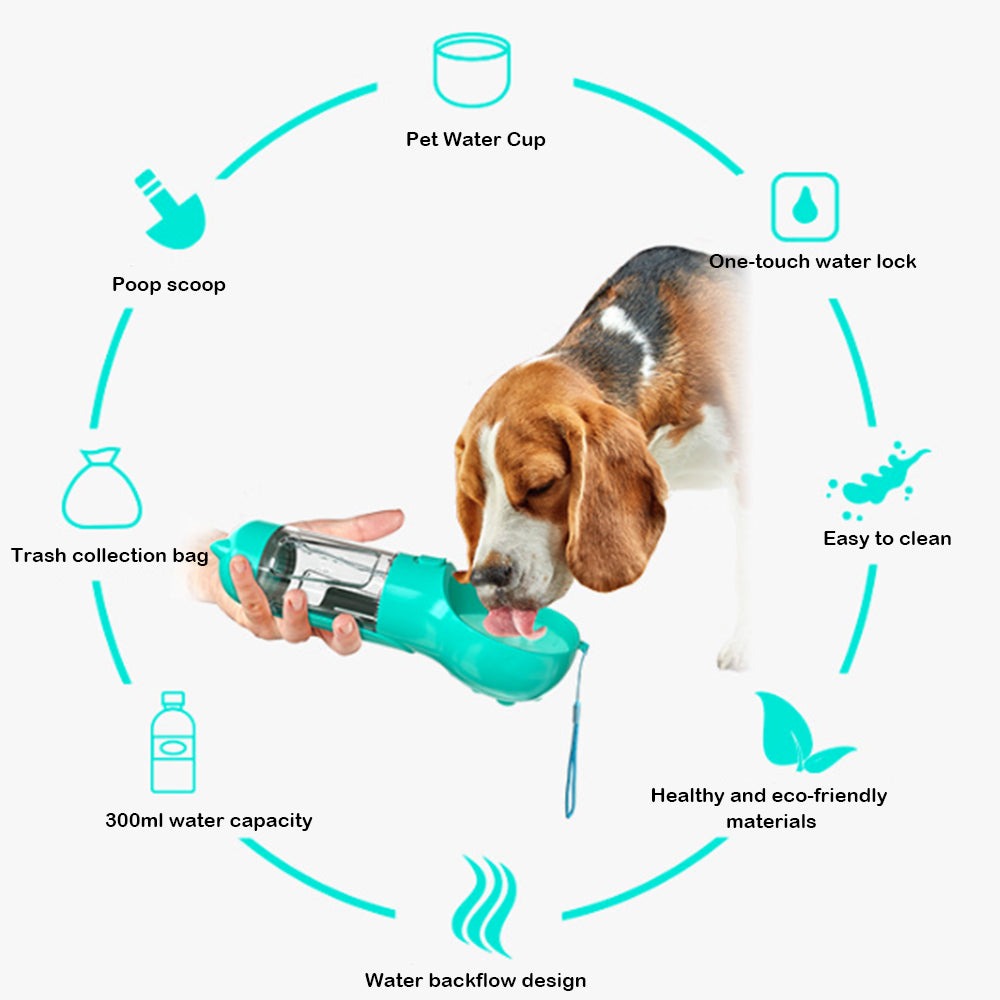 Pet Water Cup

One-touch water lock

Easy to clean

Healthy and eco-friendly materials

Water backflow design

300ml water capacity

Trash collection bag

Poop scoop