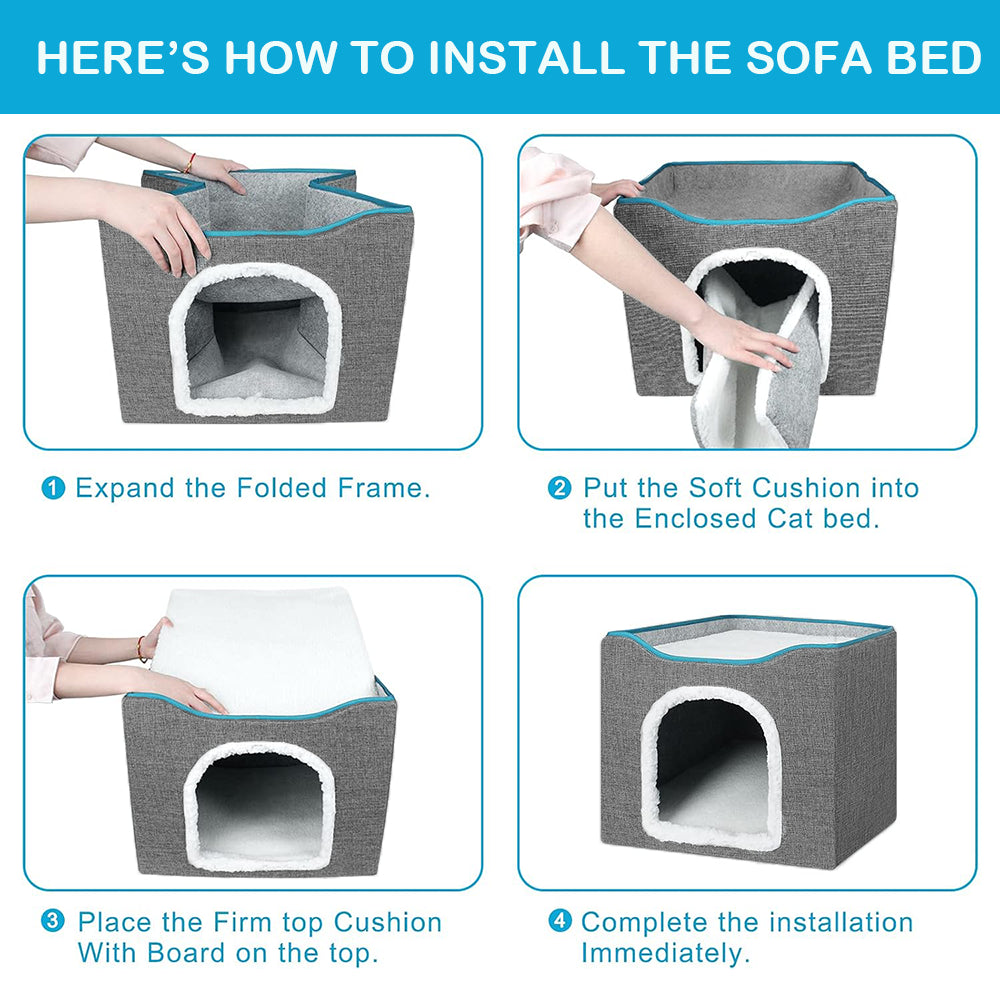 HERE'S HOW TO INSTALL THE SOFA BED

1 Expand the Folded Frame.

2 Put the Soft Cushion into the Enclosed Cat bed.

3 Place the Firm top Cushion With Board on the top.

4 Complete the installation Immediately.