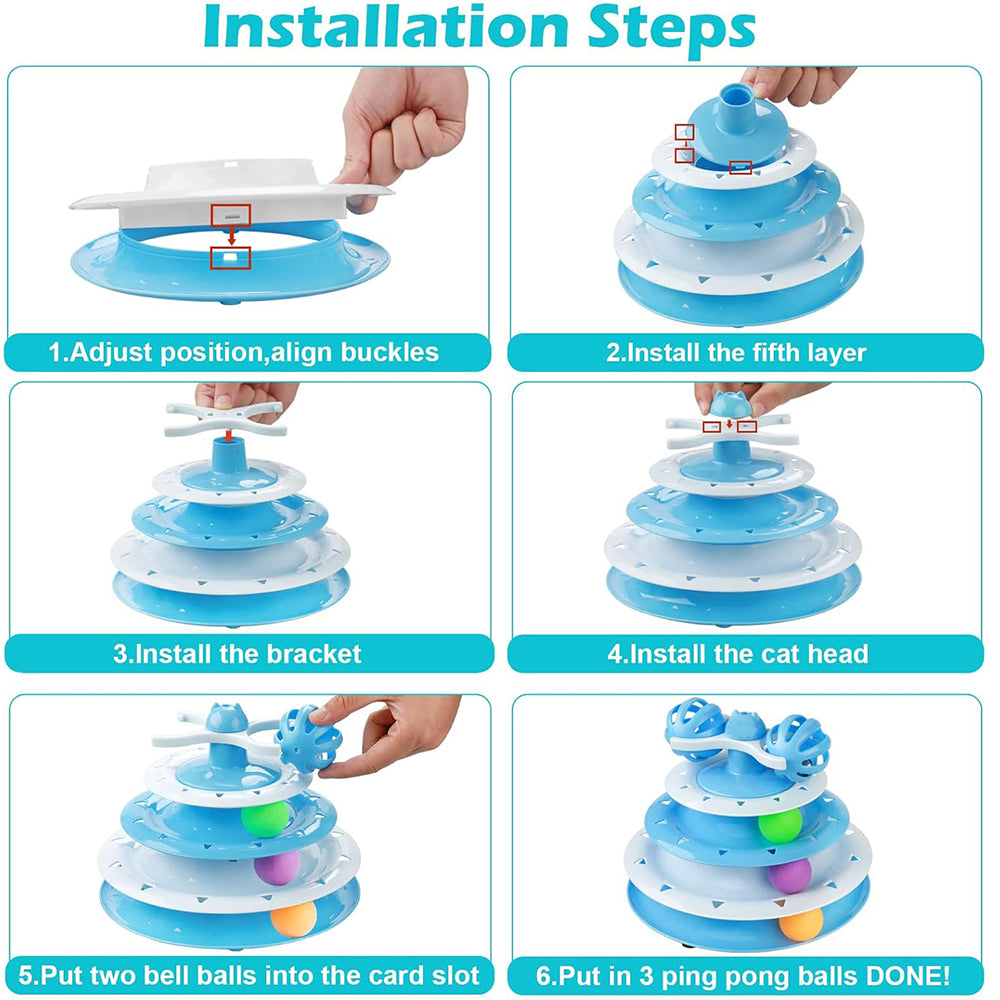 Installation Steps

1.Adjust position,align buckles

2.Install the fifth layer

3.Install the bracket

4.Install the cat head

5.Put two bell balls into the card slot

6.Put in 3 ping pong balls DONE!