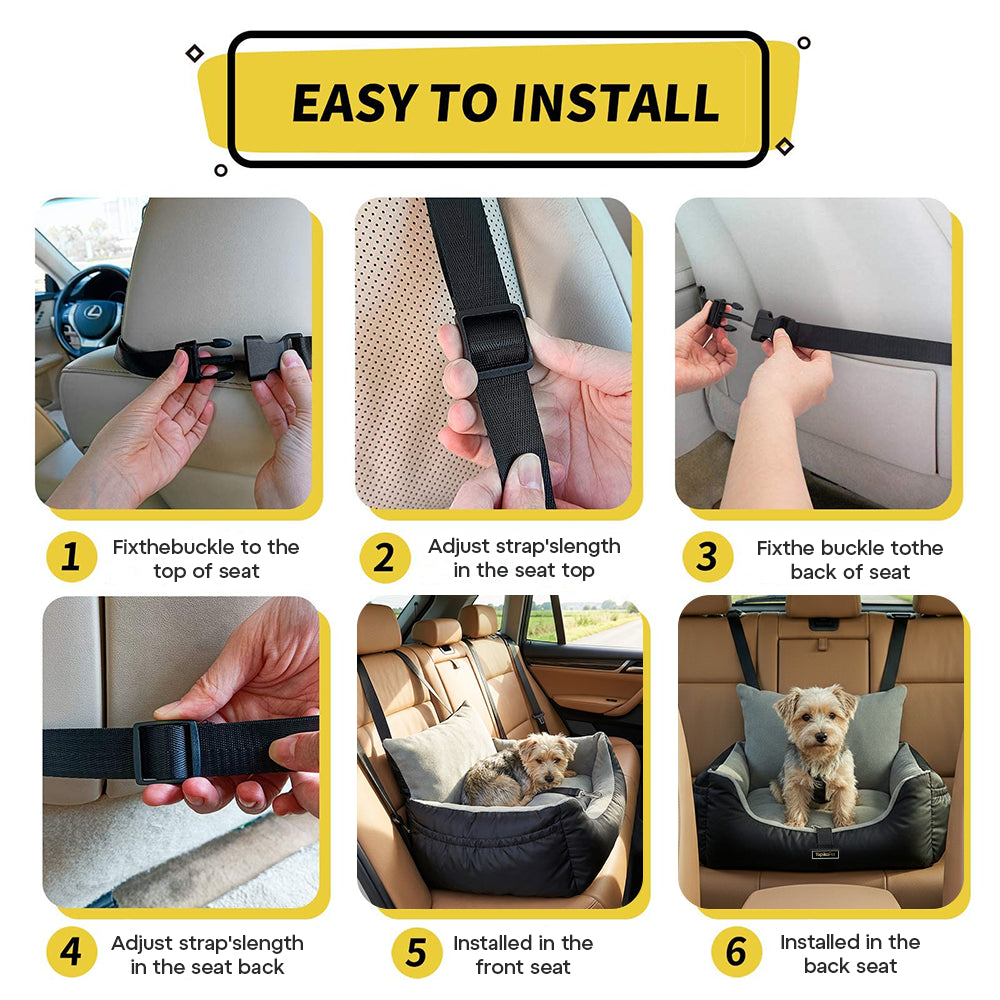 EASY TO INSTALL

1 Fixthebuckle to the top of seat

2 Adjust strap'slength in the seat top

3 Fixthe buckle tothe back of seat

4 Adjust strap'slength in the seat back

5 Installed in the front seat

6 Installed in the back seat